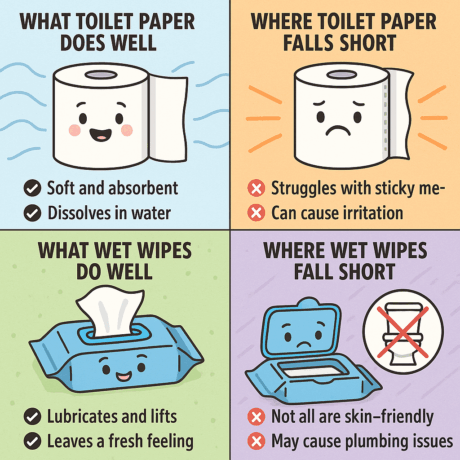 WHAT TOILET PAPER DOES WELL

Soft and absorbent
Dissolves in water

WHERE TOILET PAPER FALLS SHORT

Struggles with sticky me-
Can cause irritation

WHAT WET WIPES DO WELL

Lubricates and lifts
Leaves a fresh feeling

WHERE WET WIPES FALL SHORT

Not all are skin-friendly
May cause plumbing issues